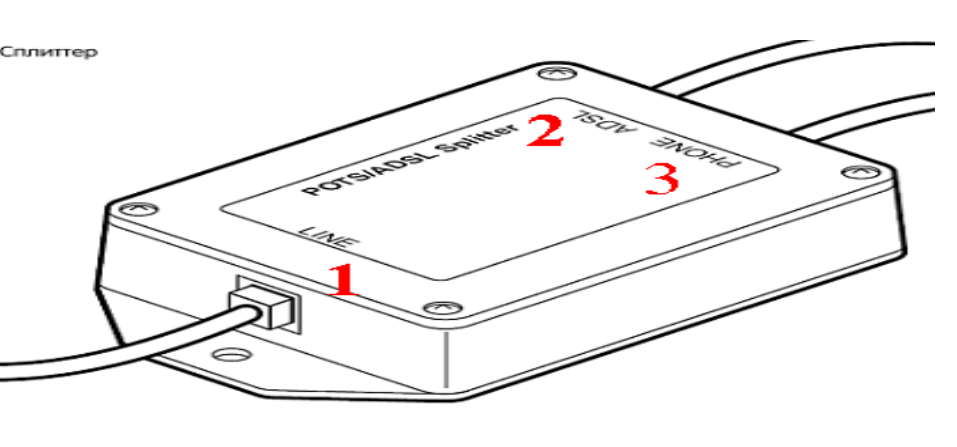 Сплиттер

POTS/ADSL Splitter 2

ADSL

PHONE

3

LINE

1